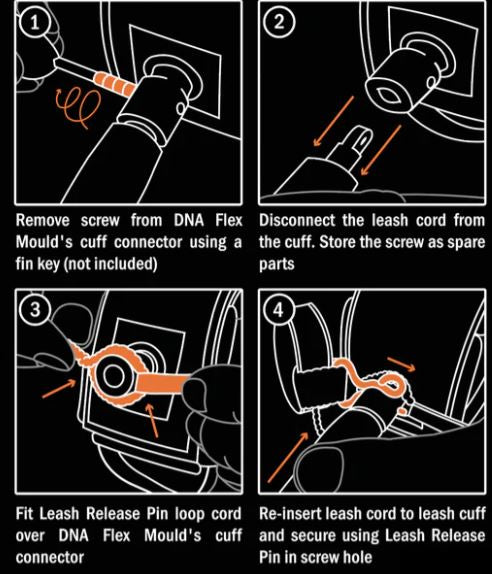 1

Remove screw from DNA Flex Mould's cuff connector using a fin key (not included)

2

Disconnect the leash cord from the cuff. Store the screw as spare parts

3

Fit Leash Release Pin loop cord over DNA Flex Mould's cuff connector

4

Re-insert leash cord to leash cuff and secure using Leash Release Pin in screw hole